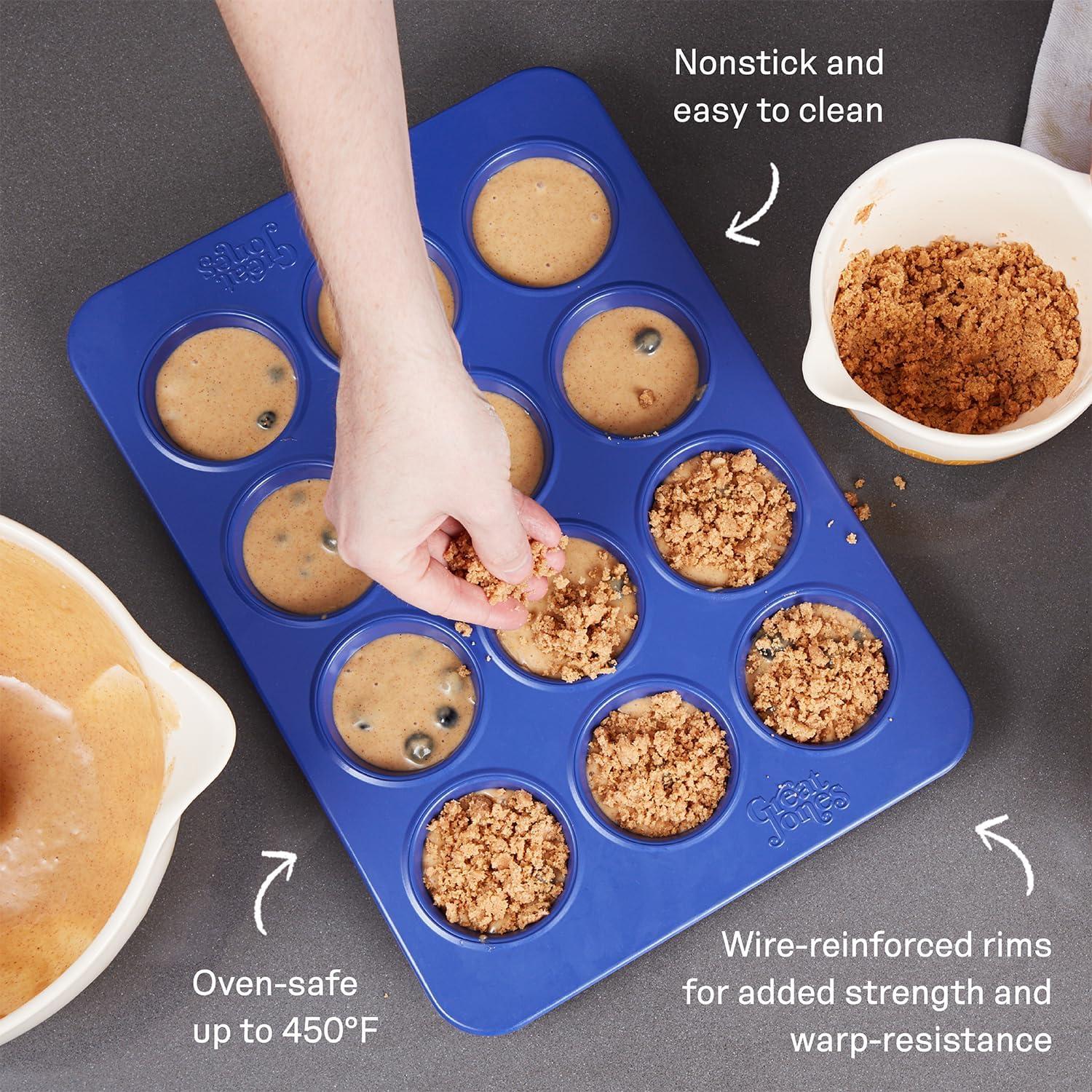 Nonstick and easy to clean

Great Jones

Great Jones

Oven-safe up to 450°F

Wire-reinforced rims for added strength and warp-resistance